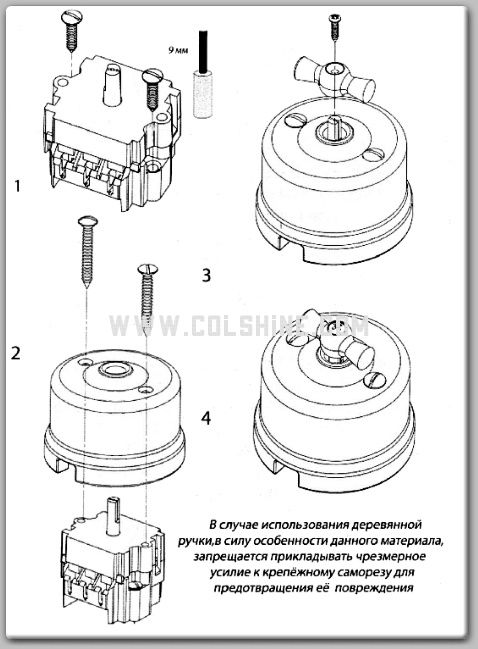 9 мм

1

3

WWW.COLSHINE.COM

2

4

В случае использования деревянной ручки,в силу особенности данного материала, запрещается прикладывать чрезмерное усилие к крепёжному саморезу для предотвращения её повреждения